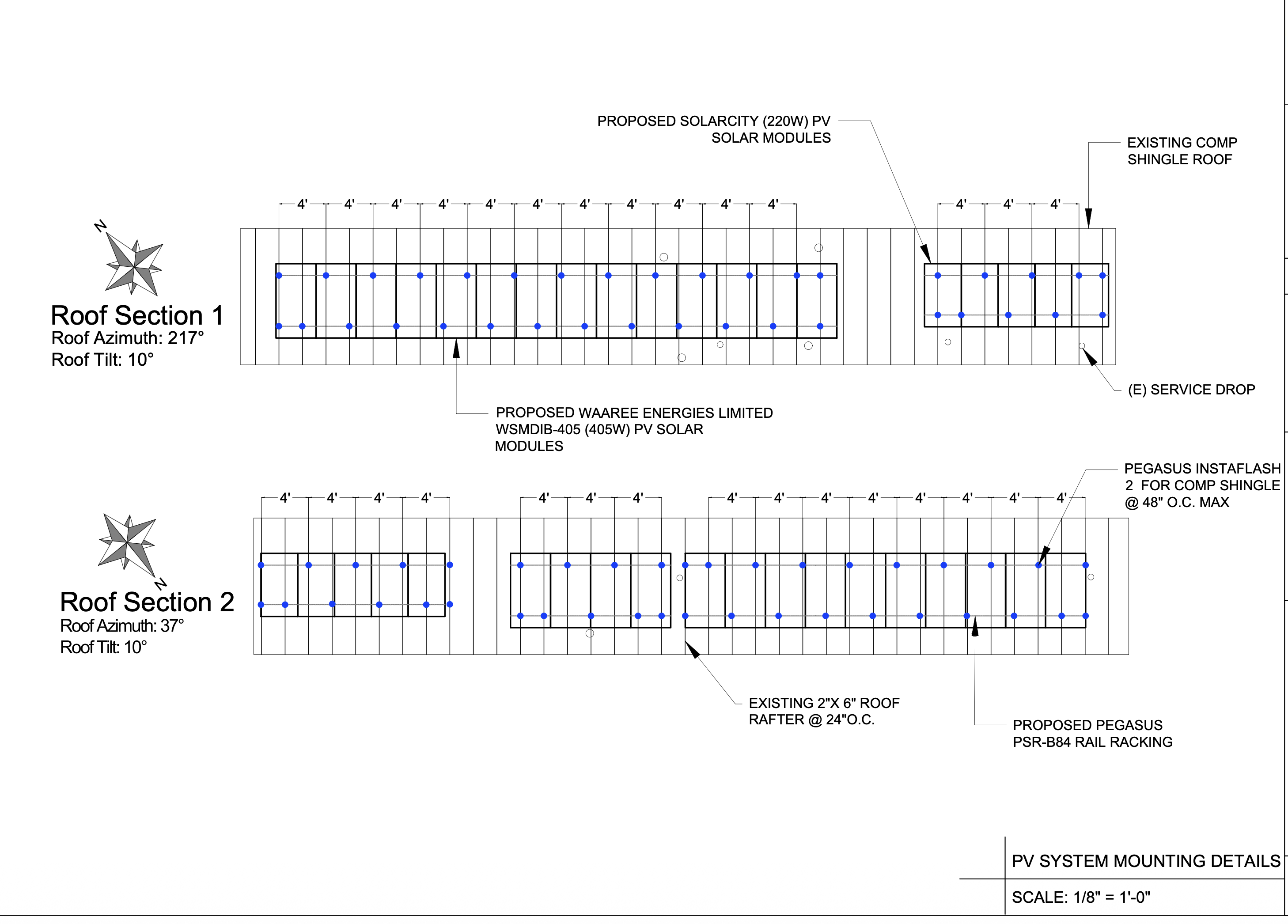 PROPOSED SOLARCITY (220W) PV SOLAR MODULES

EXISTING COMP SHINGLE ROOF

4' 4' 4' 4' 4' 4' 4' 4' 4' 4' 4'

4' 4' 4'

N

Roof Section 1
Roof Azimuth: 217°
Roof Tilt: 10°

(E) SERVICE DROP

PROPOSED WAAREE ENERGIES LIMITED WSMDIB-405 (405W) PV SOLAR MODULES

PEGASUS INSTAFLASH 2 FOR COMP SHINGLE @ 48" O.C. MAX

4' 4' 4' 4'

4' 4' 4'

4' 4' 4' 4' 4' 4' 4' 4'

N

Roof Section 2
Roof Azimuth: 37°
Roof Tilt: 10°

EXISTING 2"X 6" ROOF RAFTER @ 24"O.C.

PROPOSED PEGASUS PSR-B84 RAIL RACKING

PV SYSTEM MOUNTING DETAILS

SCALE: 1/8" = 1'-0"